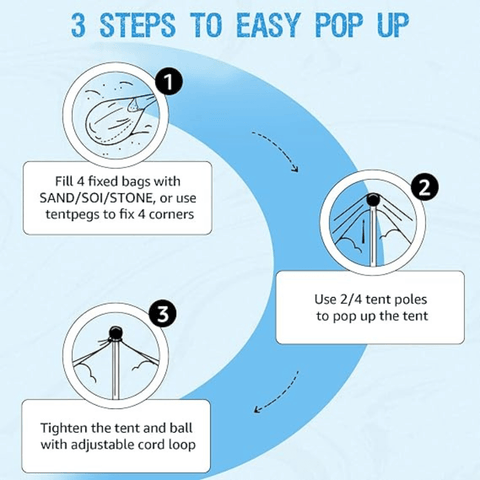 3 STEPS TO EASY POP UP

1

Fill 4 fixed bags with SAND/SOI/STONE, or use tentpegs to fix 4 corners

2

Use 2/4 tent poles to pop up the tent

3

Tighten the tent and ball with adjustable cord loop